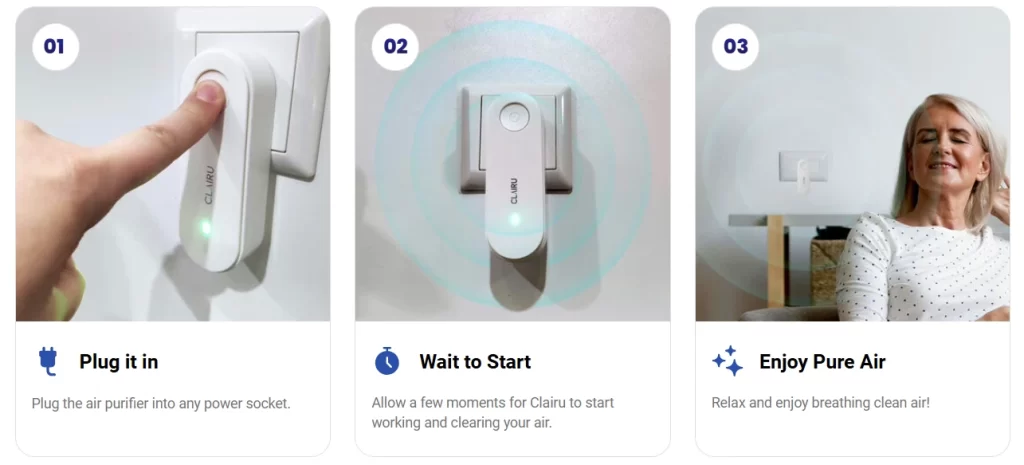 01

CLAIRU

Plug it in

Plug the air purifier into any power socket.

02

CLAIRU

Wait to Start

Allow a few moments for Clairu to start working and clearing your air.

03

Enjoy Pure Air

Relax and enjoy breathing clean air!